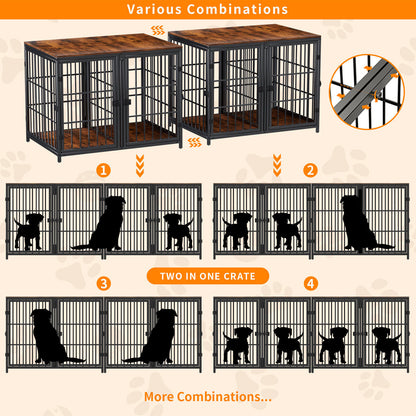 Various Combinations

1

2

TWO IN ONE CRATE

3

4

More Combinations...